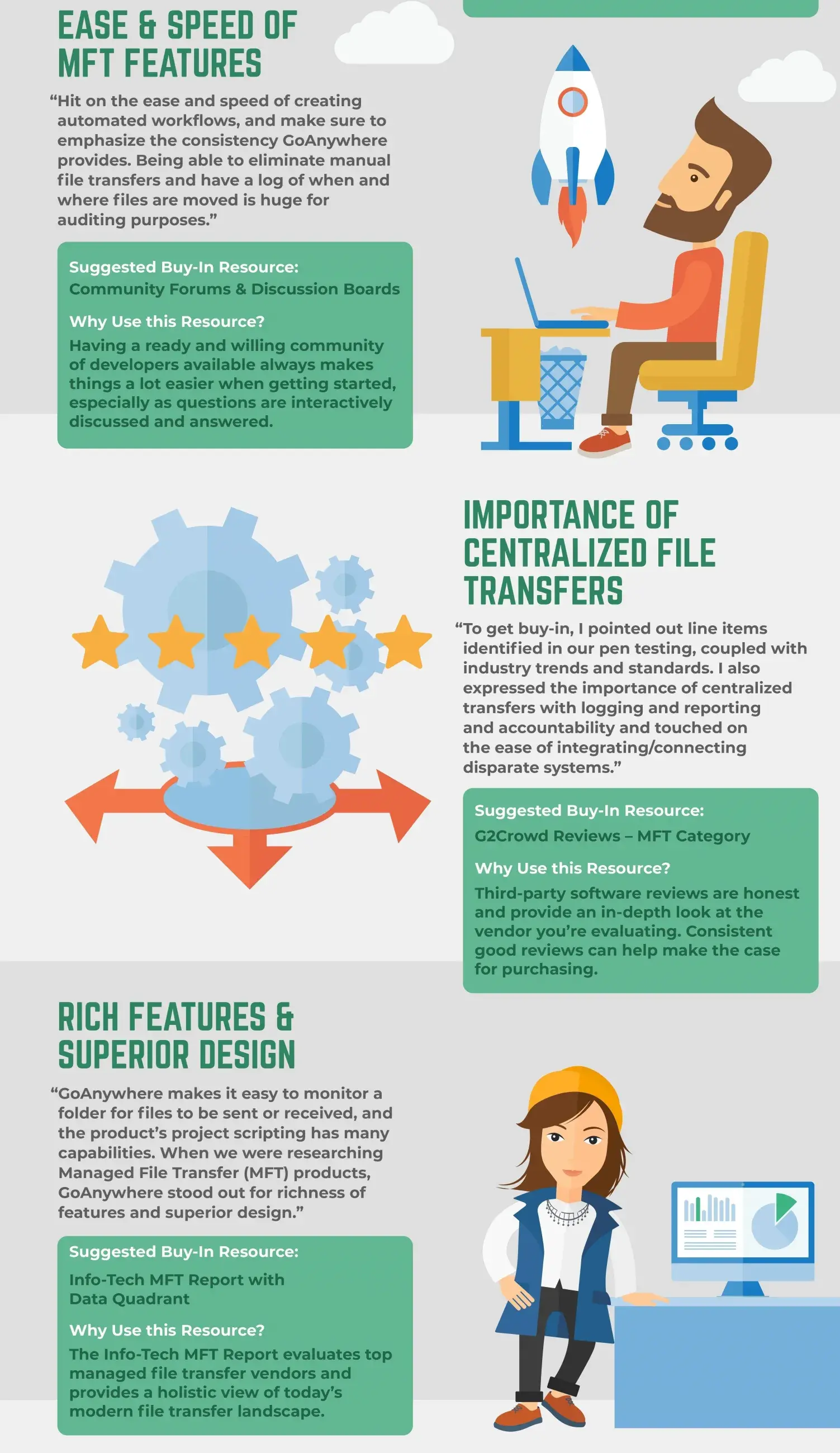 EASE & SPEED OF MFT FEATURES

“Hit on the ease and speed of creating automated workflows, and make sure to emphasize the consistency GoAnywhere provides. Being able to eliminate manual file transfers and have a log of when and where files are moved is huge for auditing purposes.”

Suggested Buy-In Resource:
Community Forums & Discussion Boards

Why Use this Resource?
Having a ready and willing community of developers available always makes things a lot easier when getting started, especially as questions are interactively discussed and answered.

IMPORTANCE OF CENTRALIZED FILE TRANSFERS

“To get buy-in, I pointed out line items identified in our pen testing, coupled with industry trends and standards. I also expressed the importance of centralized transfers with logging and reporting and accountability and touched on the ease of integrating/connecting disparate systems.”

Suggested Buy-In Resource:
G2Crowd Reviews – MFT Category

Why Use this Resource?
Third-party software reviews are honest and provide an in-depth look at the vendor you’re evaluating. Consistent good reviews can help make the case for purchasing.

RICH FEATURES & SUPERIOR DESIGN

“GoAnywhere makes it easy to monitor a folder for files to be sent or received, and the product’s project scripting has many capabilities. When we were researching Managed File Transfer (MFT) products, GoAnywhere stood out for richness of features and superior design.”

Suggested Buy-In Resource:
Info-Tech MFT Report with Data Quadrant

Why Use this Resource?
The Info-Tech MFT Report evaluates top managed file transfer vendors and provides a holistic view of today’s modern file transfer landscape.